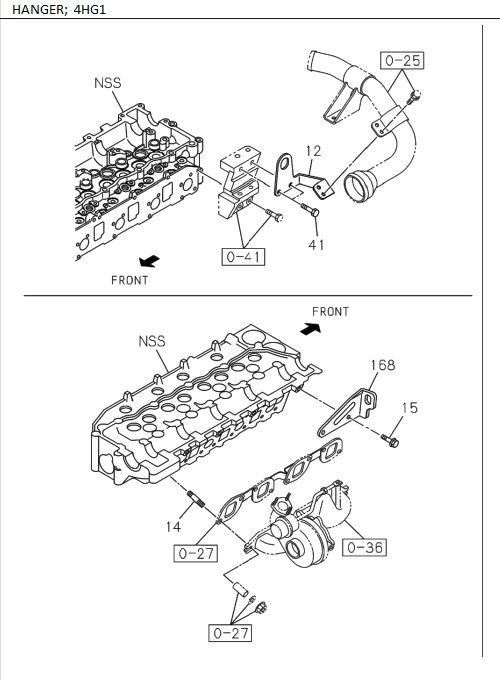 HANGER; 4HG1

NSS

0-25

12

41

0-41

FRONT

FRONT

NSS

168

15

14

0-27

0-36

0-27